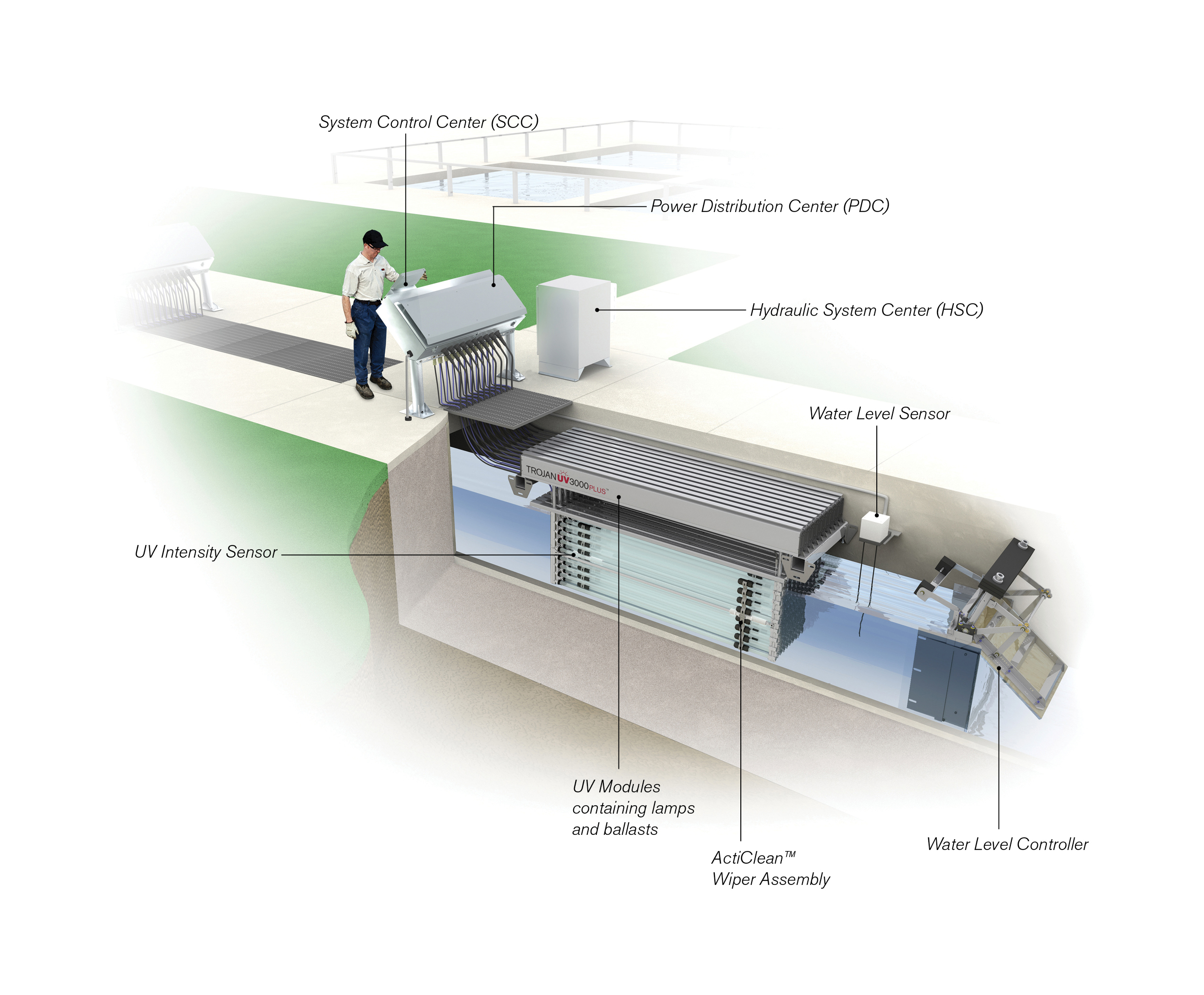 System Control Center (SCC)

Power Distribution Center (PDC)

Hydraulic System Center (HSC)

Water Level Sensor

TROJANUV3000PLUS™

UV Intensity Sensor

UV Modules containing lamps and ballasts

ActiClean™ Wiper Assembly

Water Level Controller